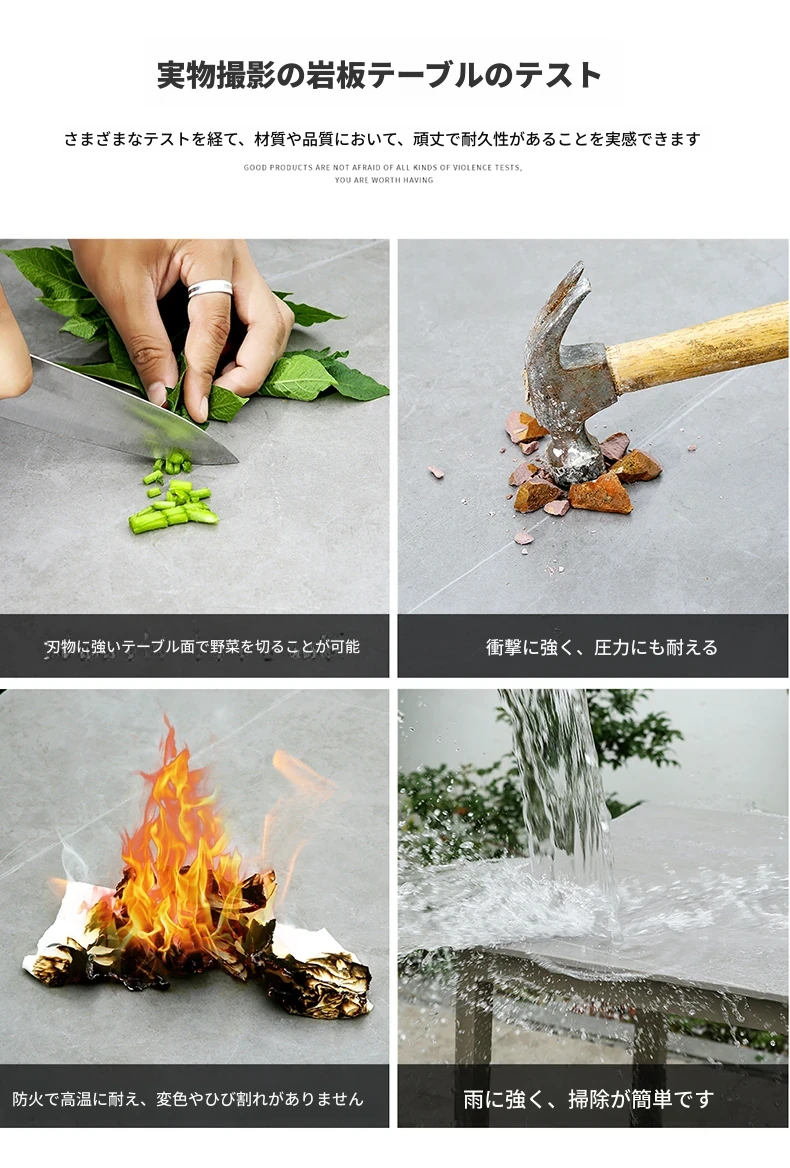 実物撮影の岩板テーブルのテスト

さまざまなテストを経て、材質や品質において、頑丈で耐久性があることを実感できます

GOOD PRODUCTS ARE NOT AFRAID OF ALL KINDS OF VIOLENCE TESTS, YOU ARE WORTH HAVING

刃物に強いテーブル面で野菜を切ることが可能

衝撃に強く、圧力にも耐える

防火で高温に耐え、変色やひび割れがありません

雨に強く、掃除が簡単です