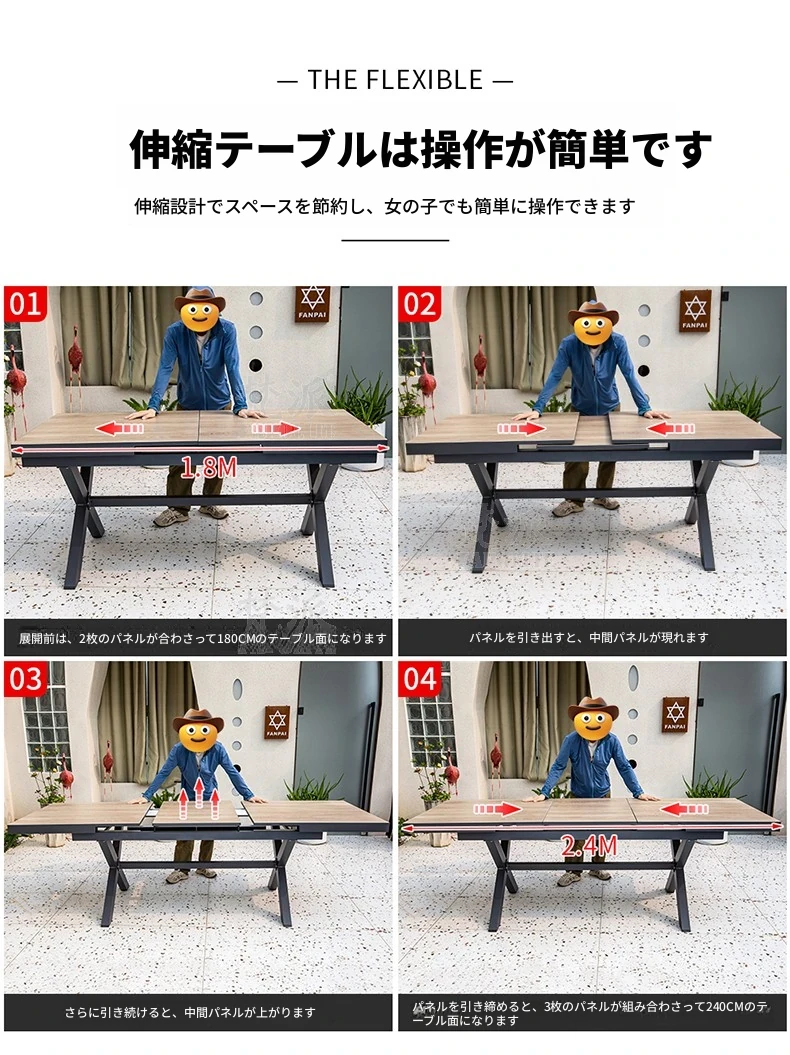 — THE FLEXIBLE —

伸縮テーブルは操作が簡単です

伸縮設計でスペースを節約し、女の子でも簡単に操作できます

01

FANPAI

1.8M

展開前は、2枚のパネルが合わさって180CMのテーブル面になります

02

FANPAI

パネルを引き出すと、中間パネルが現れます

03

FANPAI

さらに引き続けると、中間パネルが上がります

04

FANPAI

2.4M

パネルを引き締めると、3枚のパネルが組み合わさって240CMのテーブル面になります