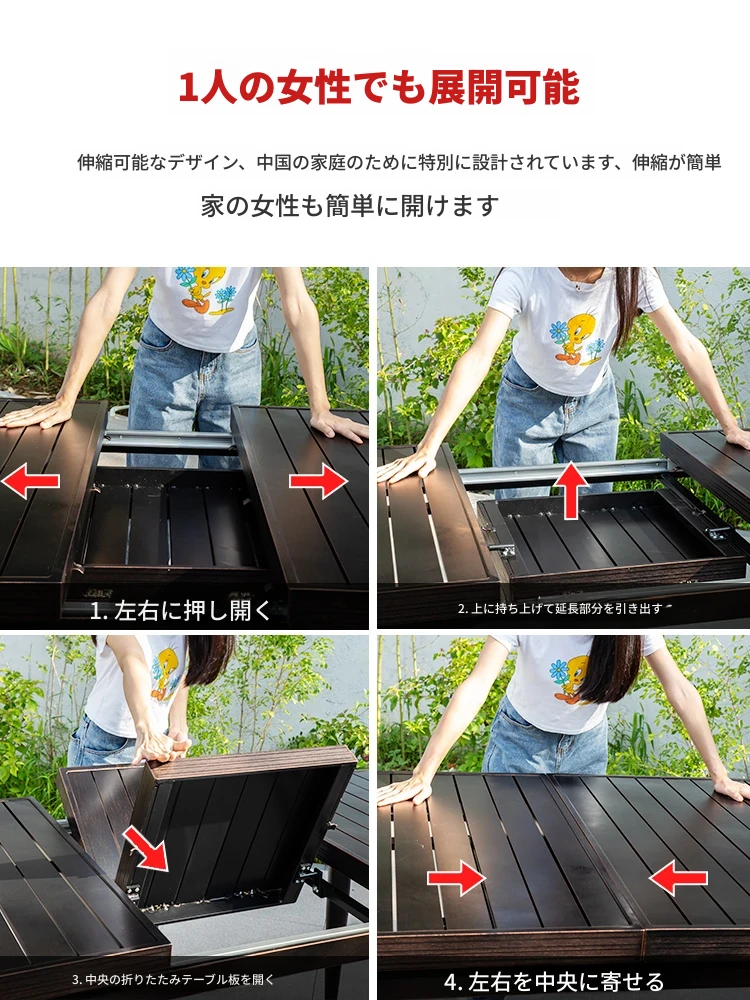 1人の女性でも展開可能

伸縮可能なデザイン、中国の家庭のために特別に設計されています、伸縮が簡単

家の女性も簡単に開けます

1. 左右に押し開く

2. 上に持ち上げて延長部分を引き出す

3. 中央の折りたたみテーブル板を開く

4. 左右を中央に寄せる