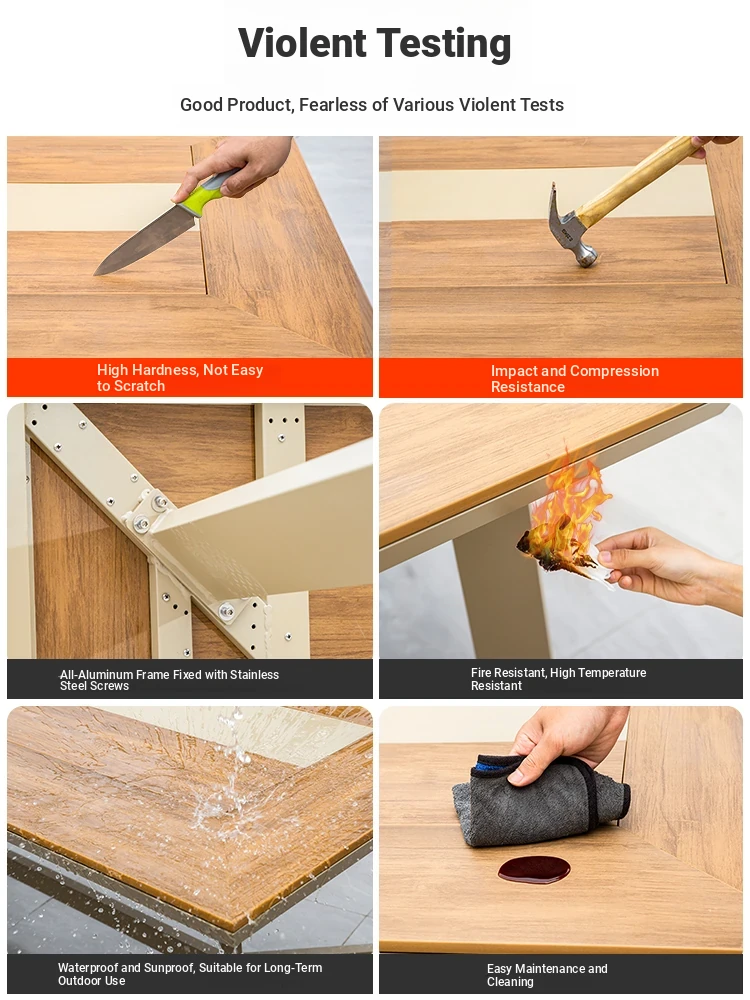 Violent Testing

Good Product, Fearless of Various Violent Tests

High Hardness, Not Easy to Scratch

Impact and Compression Resistance

All-Aluminum Frame Fixed with Stainless Steel Screws

Fire Resistant, High Temperature Resistant

Waterproof and Sunproof, Suitable for Long-Term Outdoor Use

Easy Maintenance and Cleaning