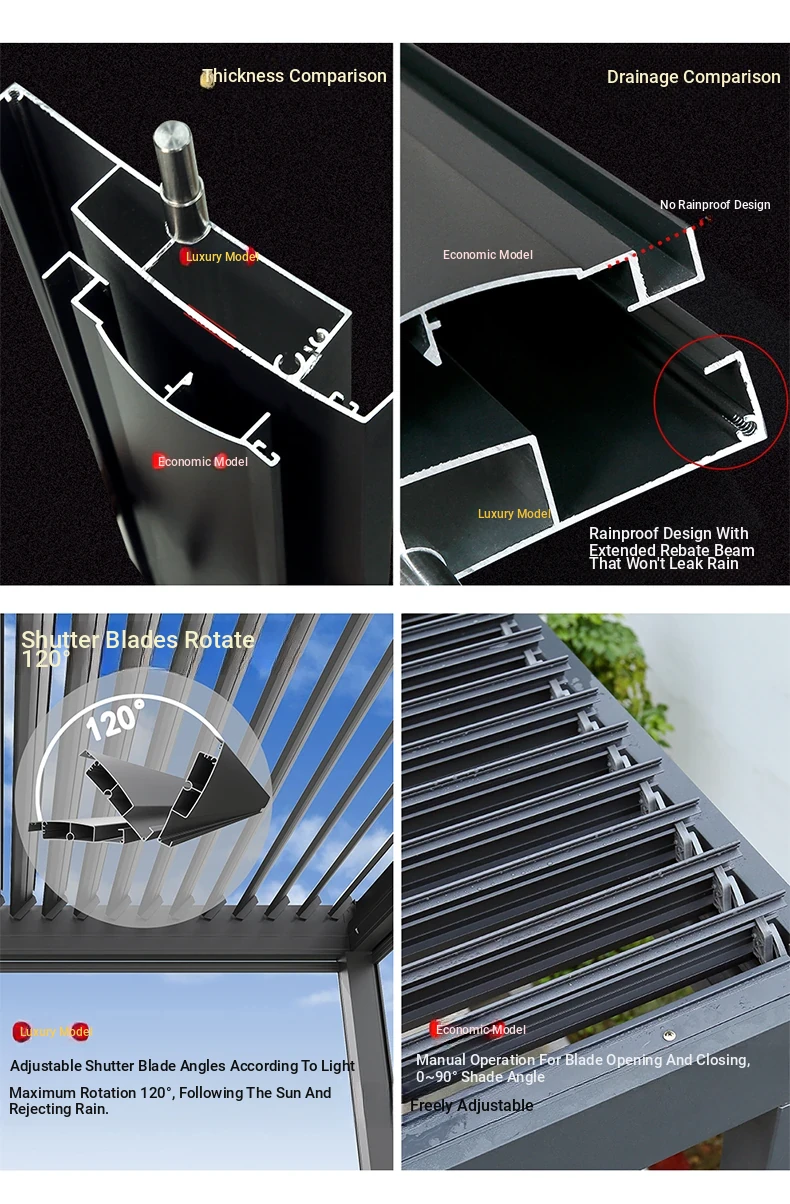 Thickness Comparison

Luxury Model

Economic Model

Drainage Comparison

No Rainproof Design

Economic Model

Luxury Model

Rainproof Design With Extended Rebate Beam That Won't Leak Rain

Shutter Blades Rotate 120°

120°

Luxury Model

Adjustable Shutter Blade Angles According To Light

Maximum Rotation 120°, Following The Sun And Rejecting Rain.

Economic Model

Manual Operation For Blade Opening And Closing, 0~90° Shade Angle

Freely Adjustable