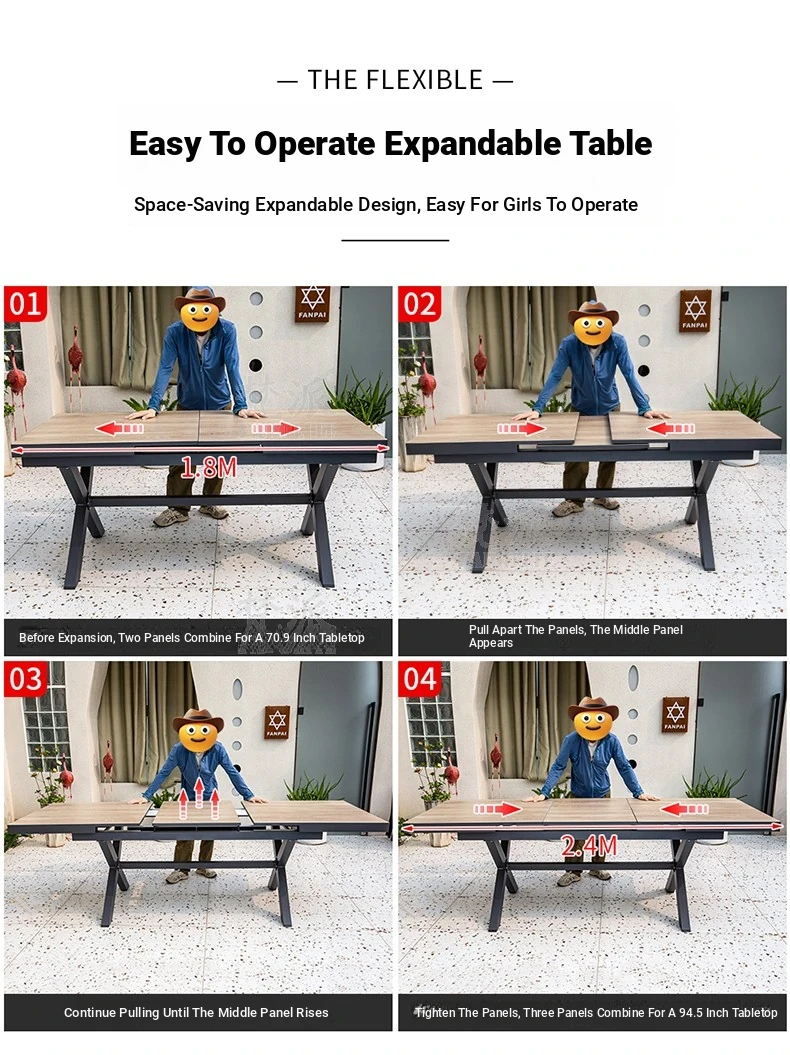 — THE FLEXIBLE —

Easy To Operate Expandable Table

Space-Saving Expandable Design, Easy For Girls To Operate

01

FANPAI

1.8M

Before Expansion, Two Panels Combine For A 70.9 Inch Tabletop

02

FANPAI

Pull Apart The Panels, The Middle Panel Appears

03

FANPAI

Continue Pulling Until The Middle Panel Rises

04

FANPAI

2.4M

Tighten The Panels, Three Panels Combine For A 94.5 Inch Tabletop